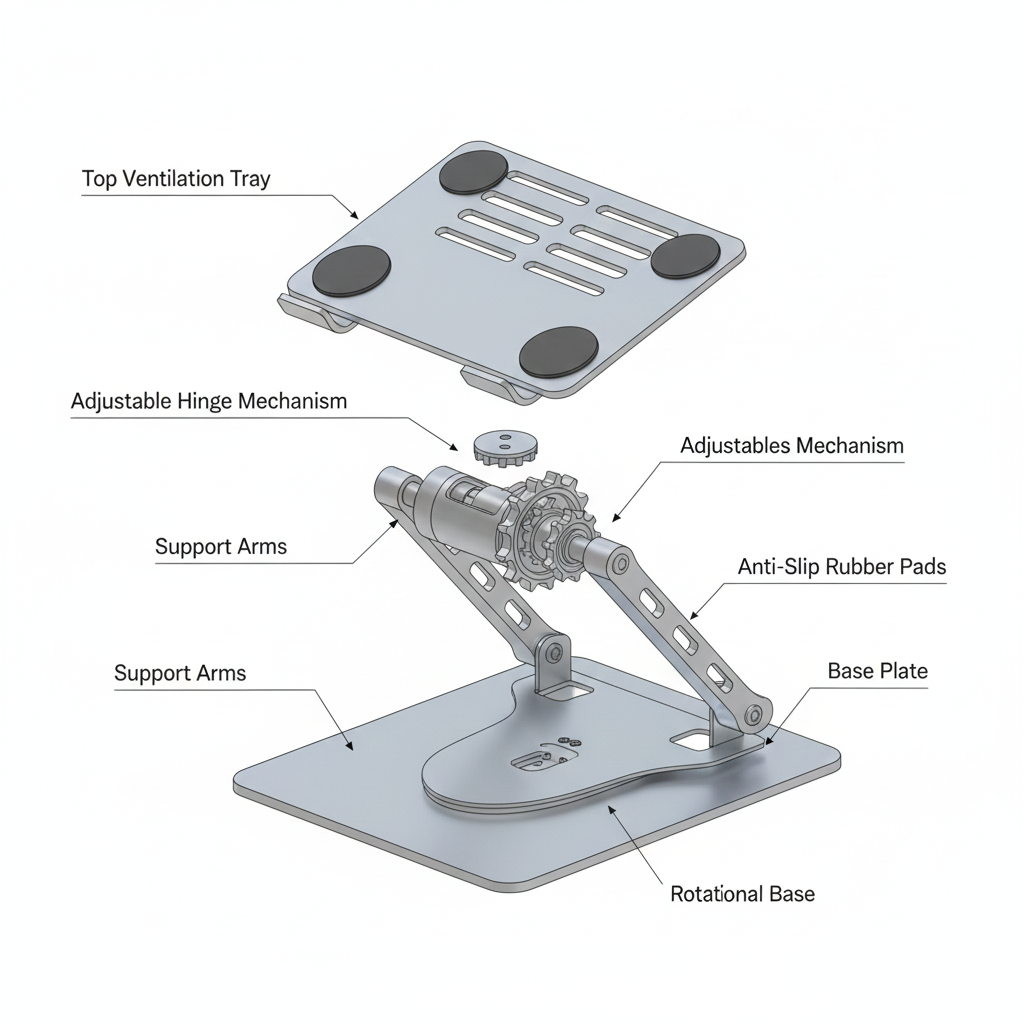 Top Ventilation Tray

Adjustable Hinge Mechanism

Adjustables Mechanism

Support Arms

Anti-Slip Rubber Pads

Support Arms

Base Plate

Rotational Base