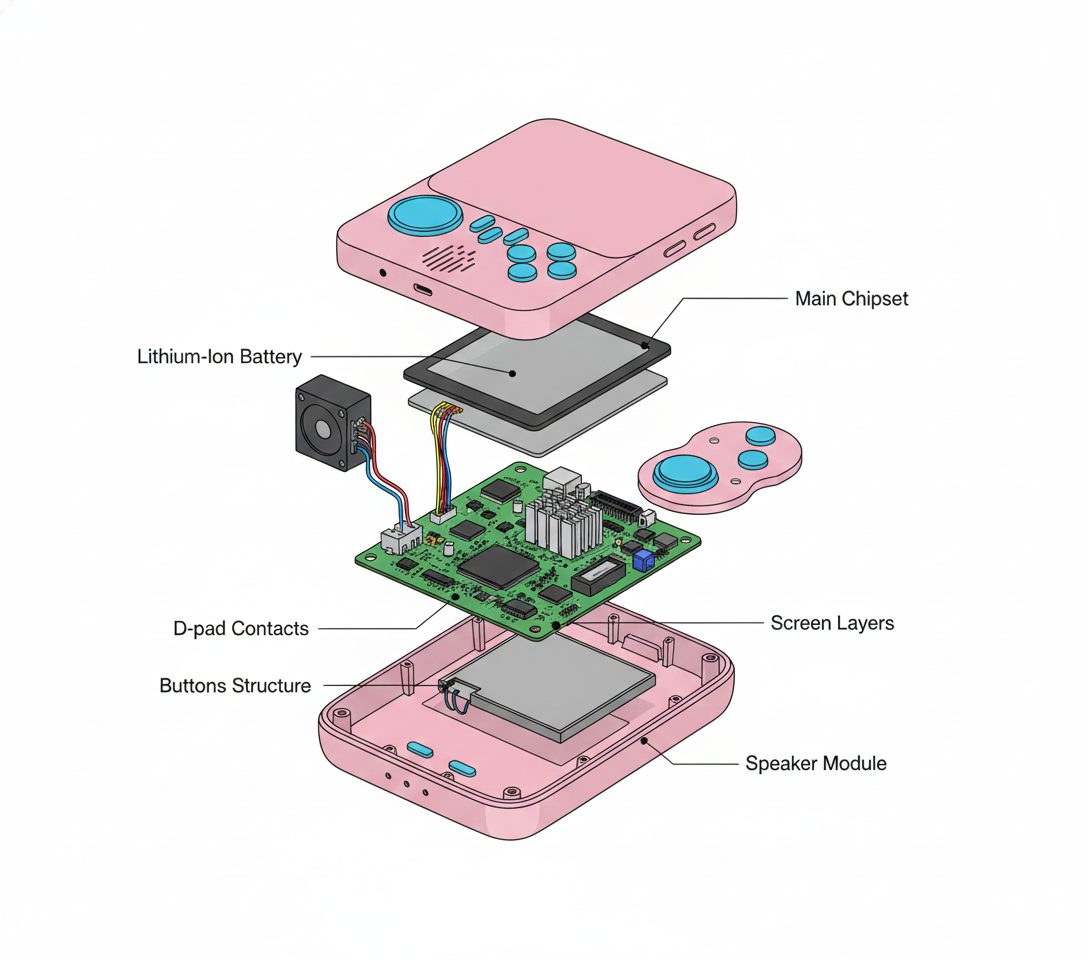 Main Chipset

Lithium-Ion Battery

D-pad Contacts

Screen Layers

Buttons Structure

Speaker Module